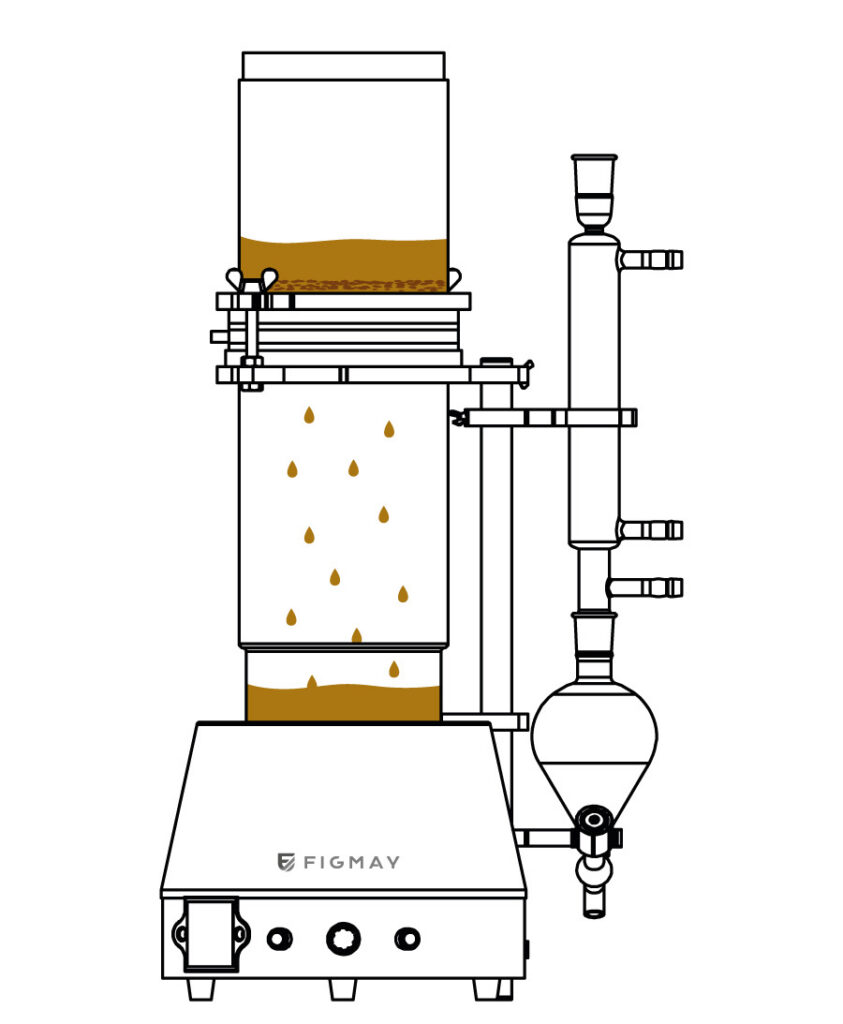 FIGMAY