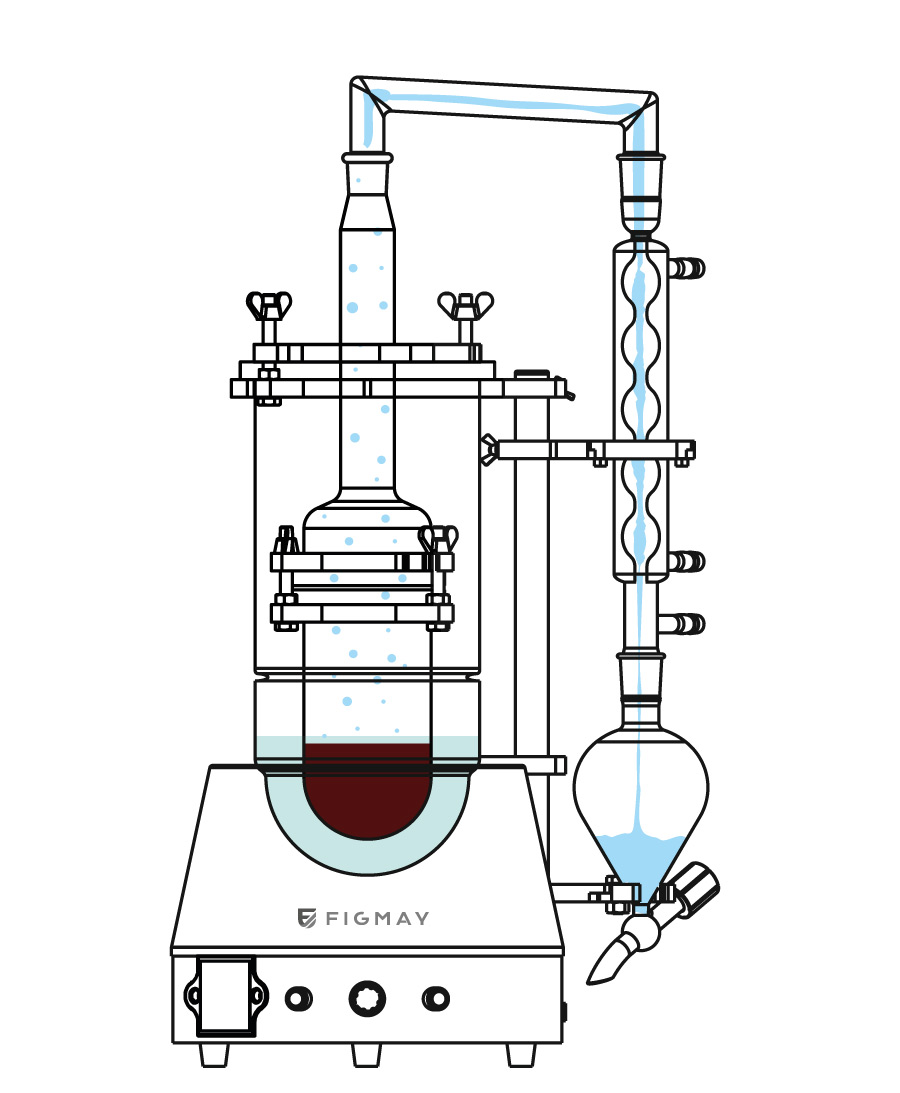 FIGMAY