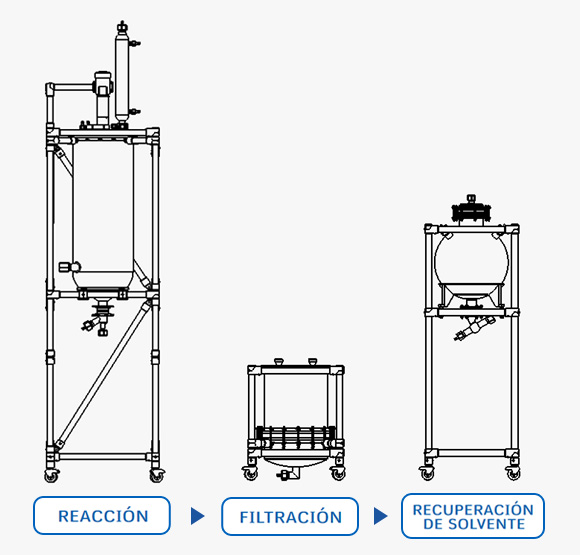 REACCIÓN

FILTRACIÓN

RECUPERACIÓN DE SOLVENTE